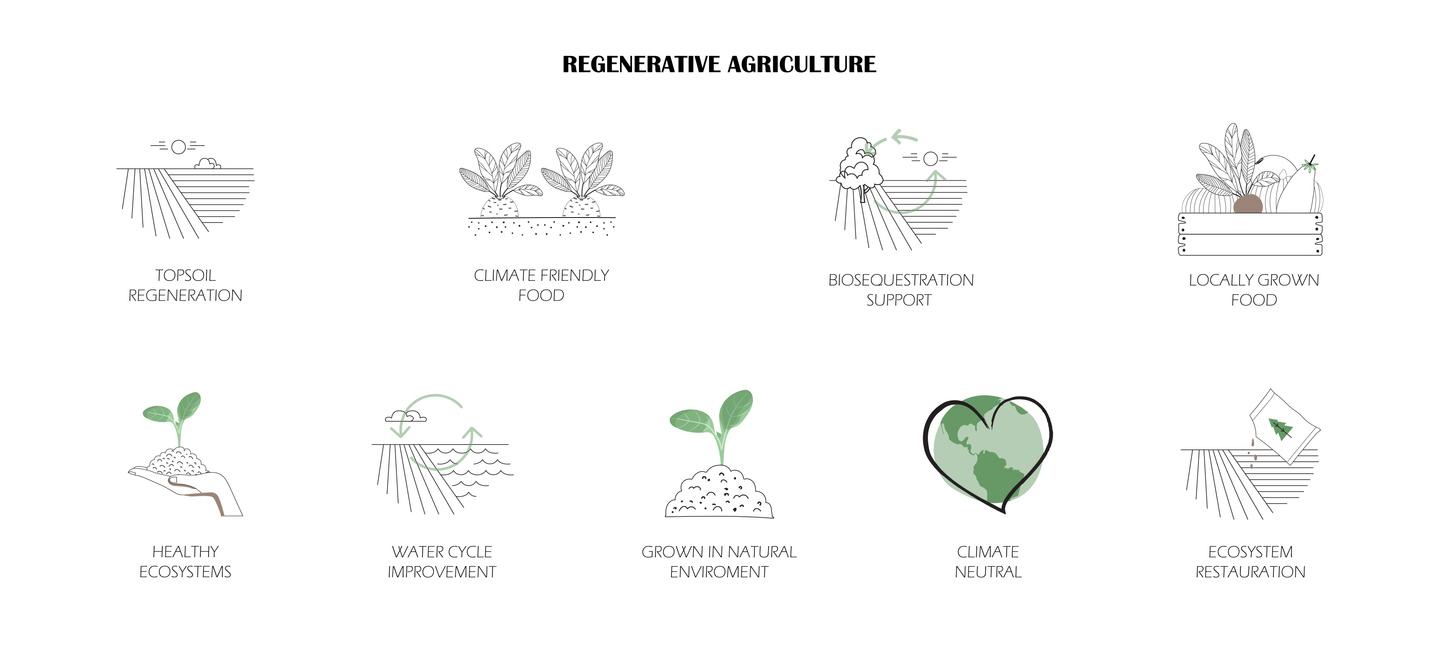 REGENERATIVE AGRICULTURE

TOPSOIL REGENERATION

CLIMATE FRIENDLY FOOD

BIOSEQUESTRATION SUPPORT

LOCALLY GROWN FOOD

HEALTHY ECOSYSTEMS

WATER CYCLE IMPROVEMENT

GROWN IN NATURAL ENVIROMENT

CLIMATE NEUTRAL

ECOSYSTEM RESTAURATION