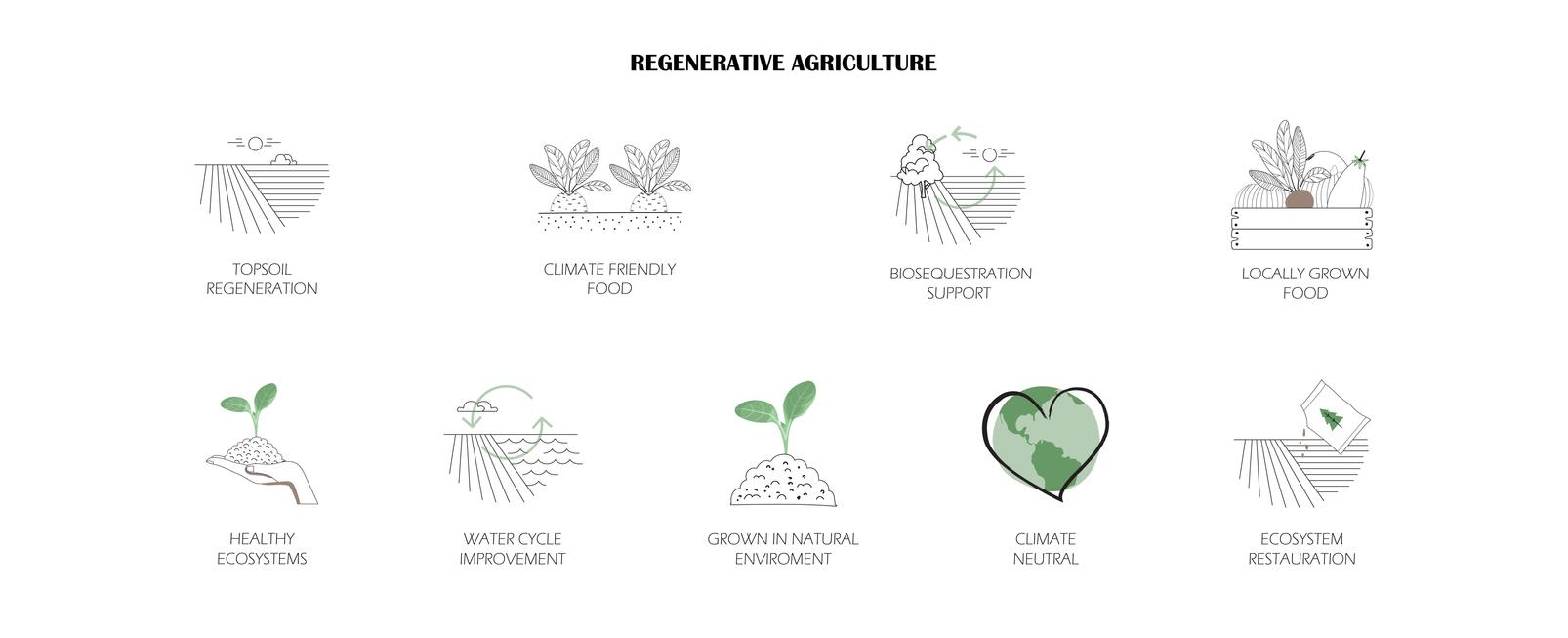 REGENERATIVE AGRICULTURE

TOPSOIL REGENERATION

CLIMATE FRIENDLY FOOD

BIOSEQUESTRATION SUPPORT

LOCALLY GROWN FOOD

HEALTHY ECOSYSTEMS

WATER CYCLE IMPROVEMENT

GROWN IN NATURAL ENVIROMENT

CLIMATE NEUTRAL

ECOSYSTEM RESTAURATION