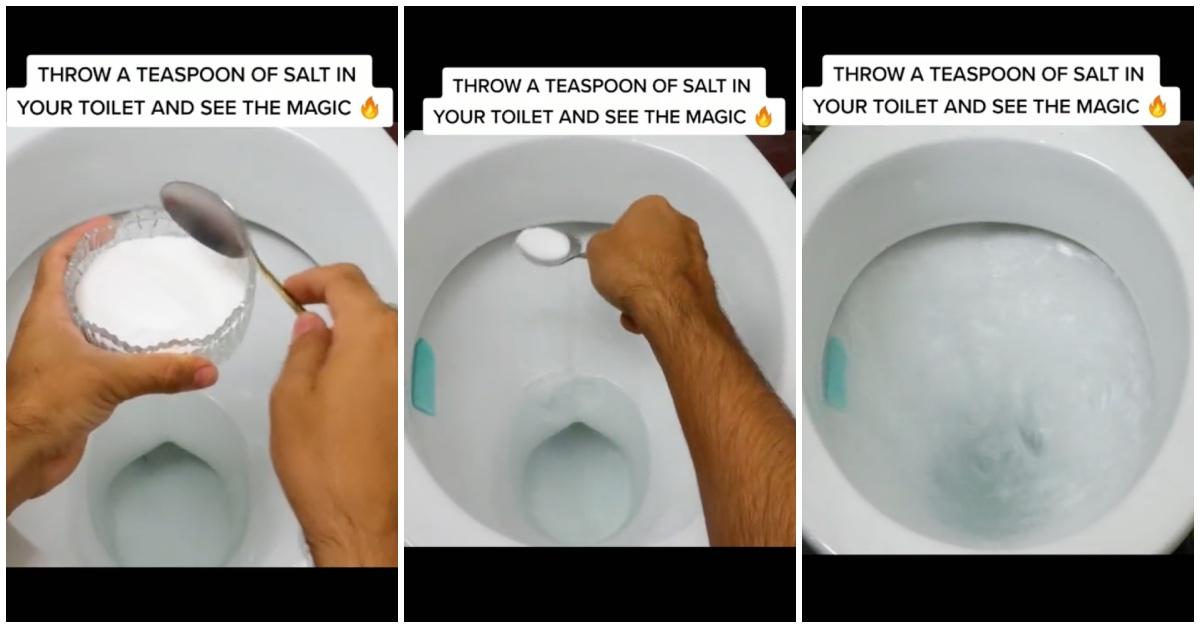 THROW A TEASPOON OF SALT IN YOUR TOILET AND SEE THE MAGIC 🔥

THROW A TEASPOON OF SALT IN YOUR TOILET AND SEE THE MAGIC 🔥

THROW A TEASPOON OF SALT IN YOUR TOILET AND SEE THE MAGIC 🔥